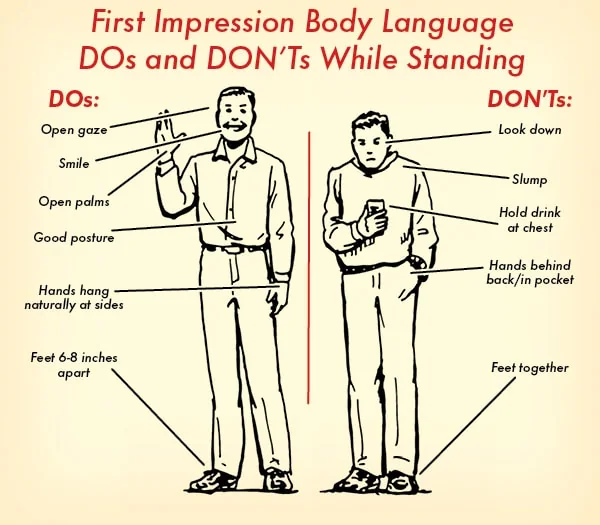 First Impression Body Language DOs and DON'Ts While Standing

DOs:

Open gaze

Smile

Open palms

Good posture

Hands hang naturally at sides

Feet 6-8 inches apart

DON'Ts:

Look down

Slump

Hold drink at chest

Hands behind back/in pocket

Feet together